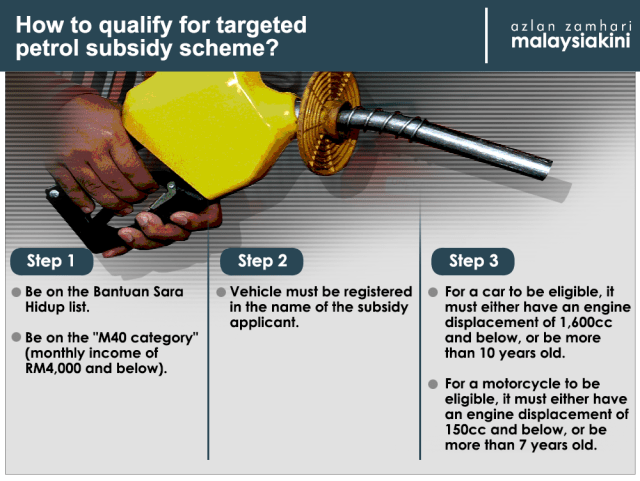 How to qualify for targeted petrol subsidy scheme?

azlan zamhari
malaysiakini

Step 1

Be on the Bantuan Sara Hidup list.

Be on the "M40 category" (monthly income of RM4,000 and below).

Step 2

Vehicle must be registered in the name of the subsidy applicant.

Step 3

For a car to be eligible, it must either have an engine displacement of 1,600cc and below, or be more than 10 years old.

For a motorcycle to be eligible, it must either have an engine displacement of 150cc and below, or be more than 7 years old.