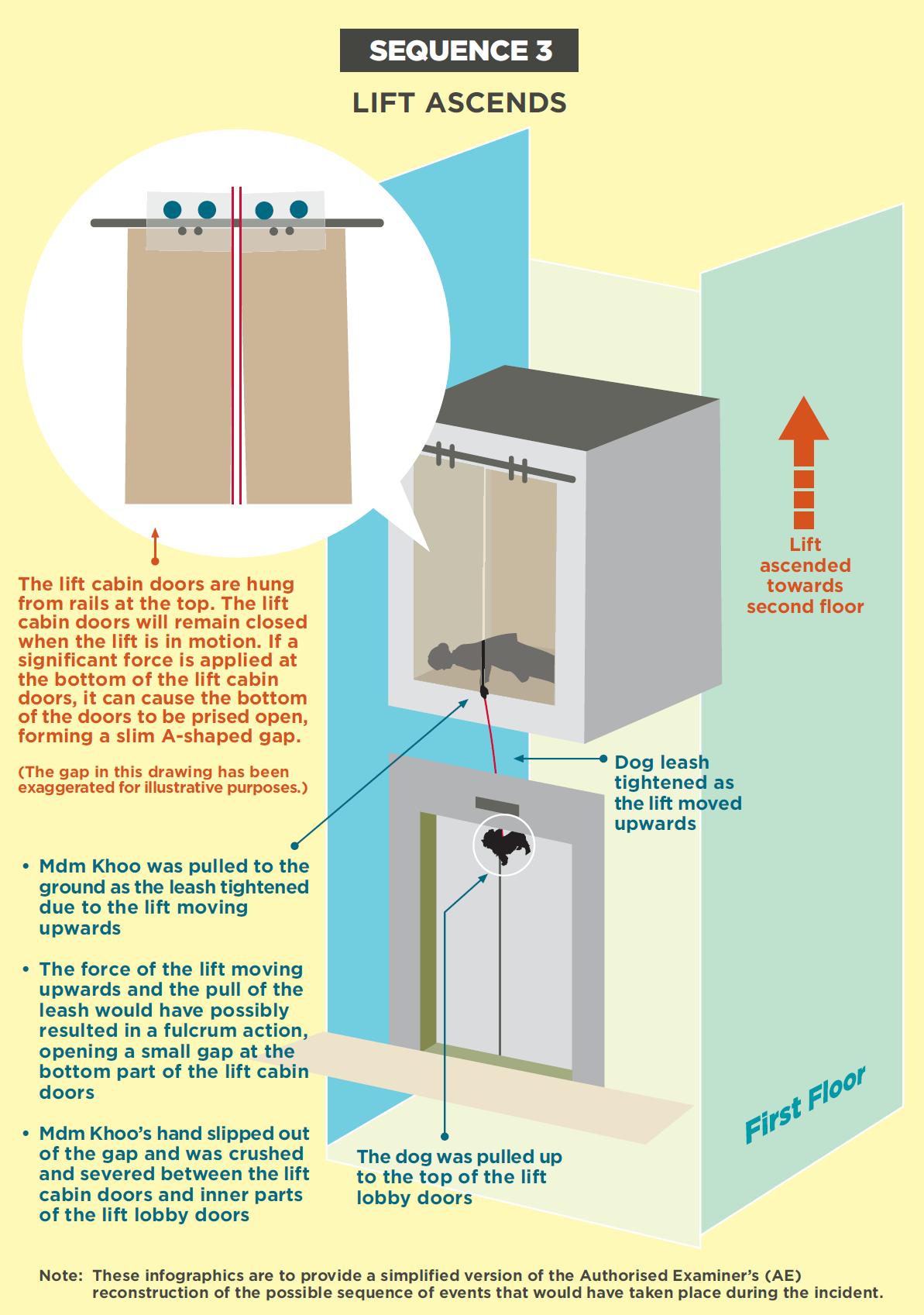 SEQUENCE 3

LIFT ASCENDS

The lift cabin doors are hung from rails at the top. The lift cabin doors will remain closed when the lift is in motion. If a significant force is applied at the bottom of the lift cabin doors, it can cause the bottom of the doors to be prised open, forming a slim A-shaped gap.

(The gap in this drawing has been exaggerated for illustrative purposes.)

Lift ascended towards second floor

Dog leash tightened as the lift moved upwards

• Mdm Khoo was pulled to the ground as the leash tightened due to the lift moving upwards

• The force of the lift moving upwards and the pull of the leash would have possibly resulted in a fulcrum action, opening a small gap at the bottom part of the lift cabin doors

• Mdm Khoo's hand slipped out of the gap and was crushed and severed between the lift cabin doors and inner parts of the lift lobby doors

The dog was pulled up to the top of the lift lobby doors

First Floor

Note: These infographics are to provide a simplified version of the Authorised Examiner's (AE) reconstruction of the possible sequence of events that would have taken place during the incident.